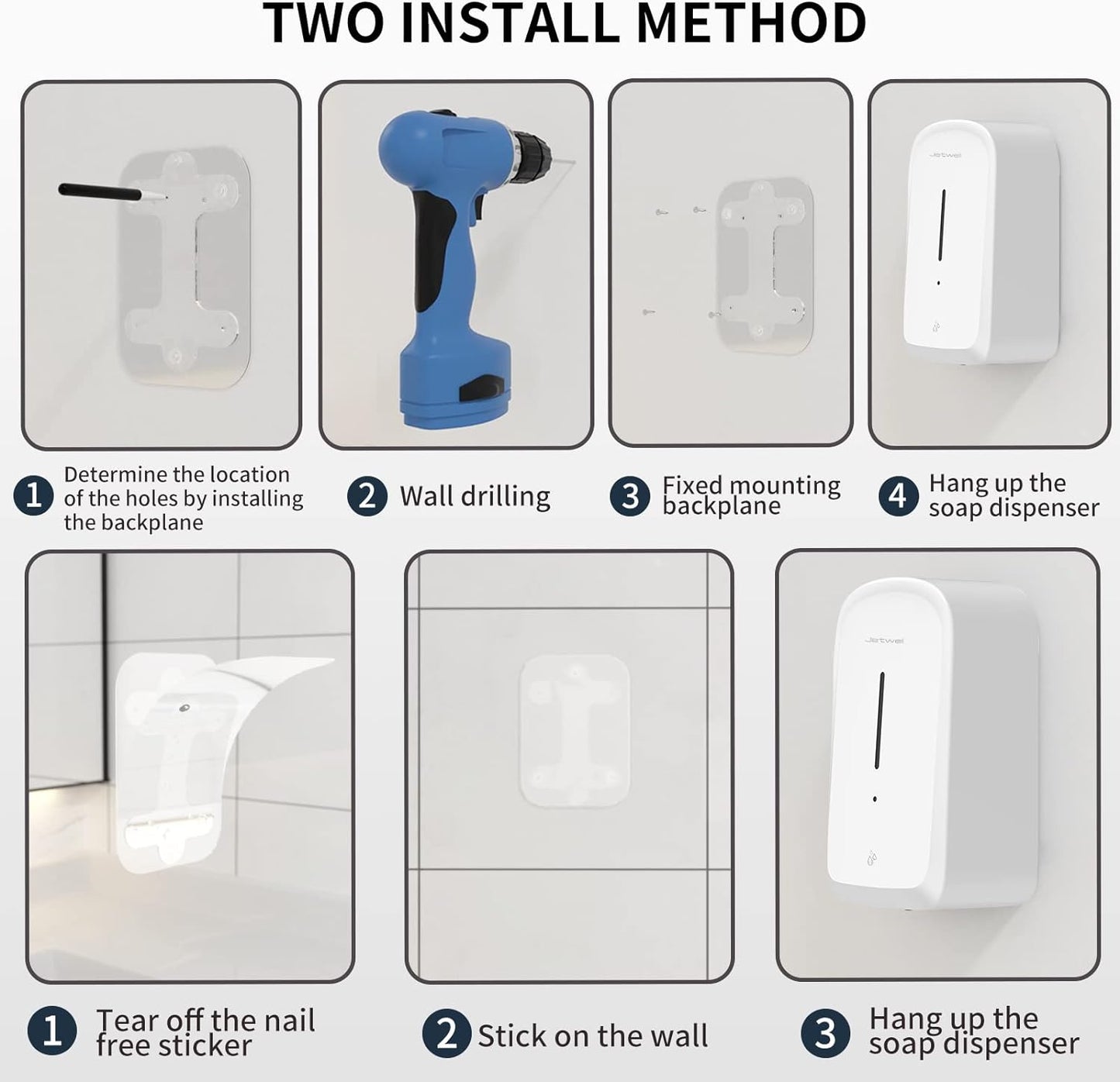 TWO INSTALL METHOD

Jetwel

1 Determine the location of the holes by installing the backplane

2 Wall drilling

3 Fixed mounting backplane

4 Hang up the soap dispenser

Jetwel

1 Tear off the nail free sticker

2 Stick on the wall

3 Hang up the soap dispenser