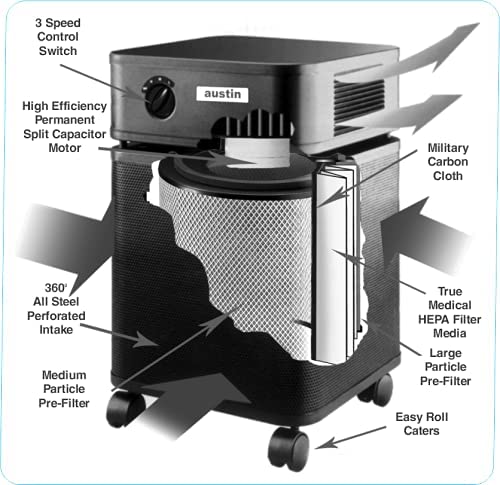 3 Speed Control Switch

austin

High Efficiency Permanent Split Capacitor Motor

Military Carbon Cloth

360° All Steel Perforated Intake

True Medical HEPA Filter Media

Large Particle Pre-Filter

Medium Particle Pre-Filter

Easy Roll Caters