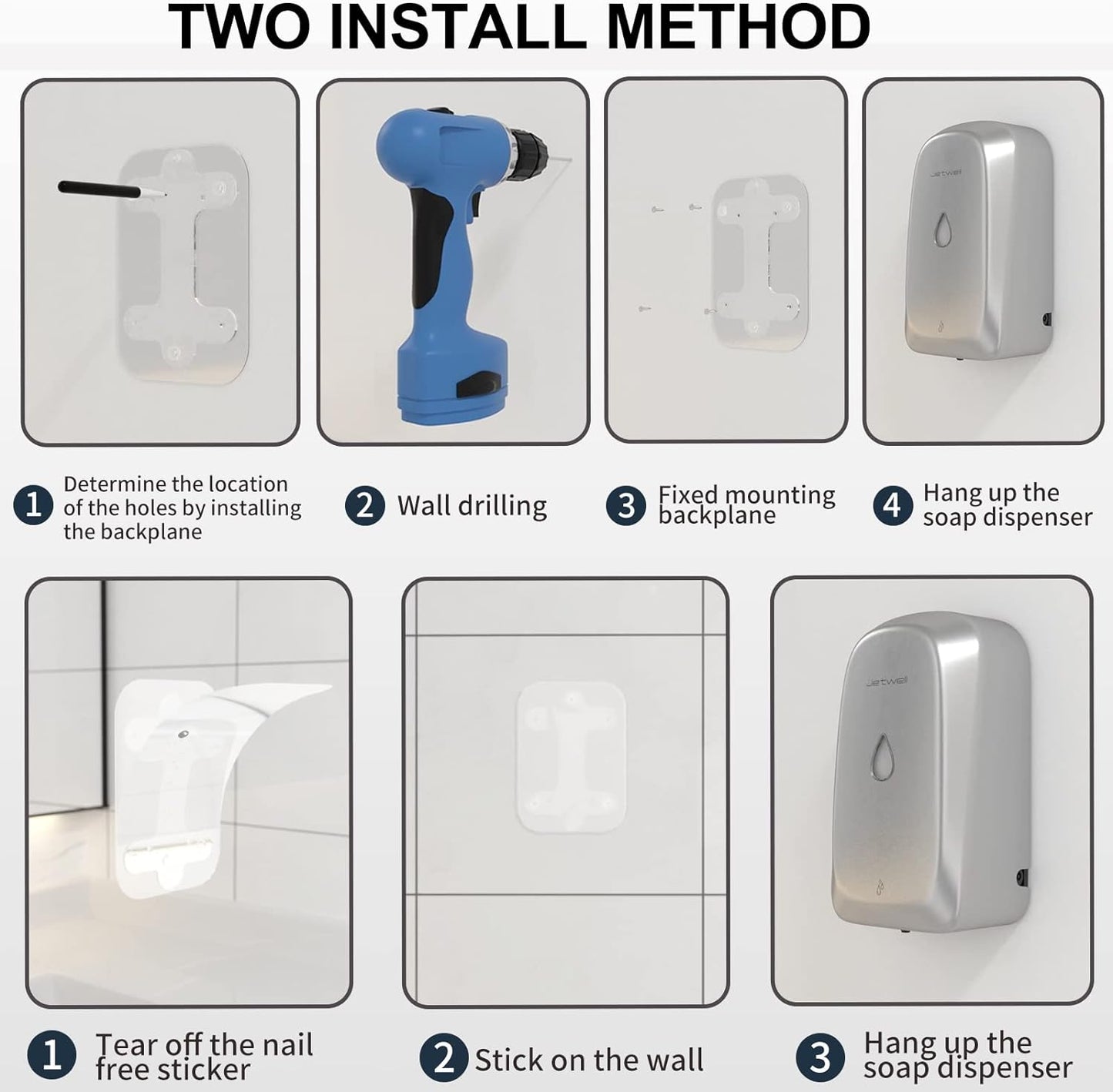 TWO INSTALL METHOD

Jetwell

1 Determine the location of the holes by installing the backplane

2 Wall drilling

3 Fixed mounting backplane

4 Hang up the soap dispenser

Jetwell

1 Tear off the nail free sticker

2 Stick on the wall

3 Hang up the soap dispenser